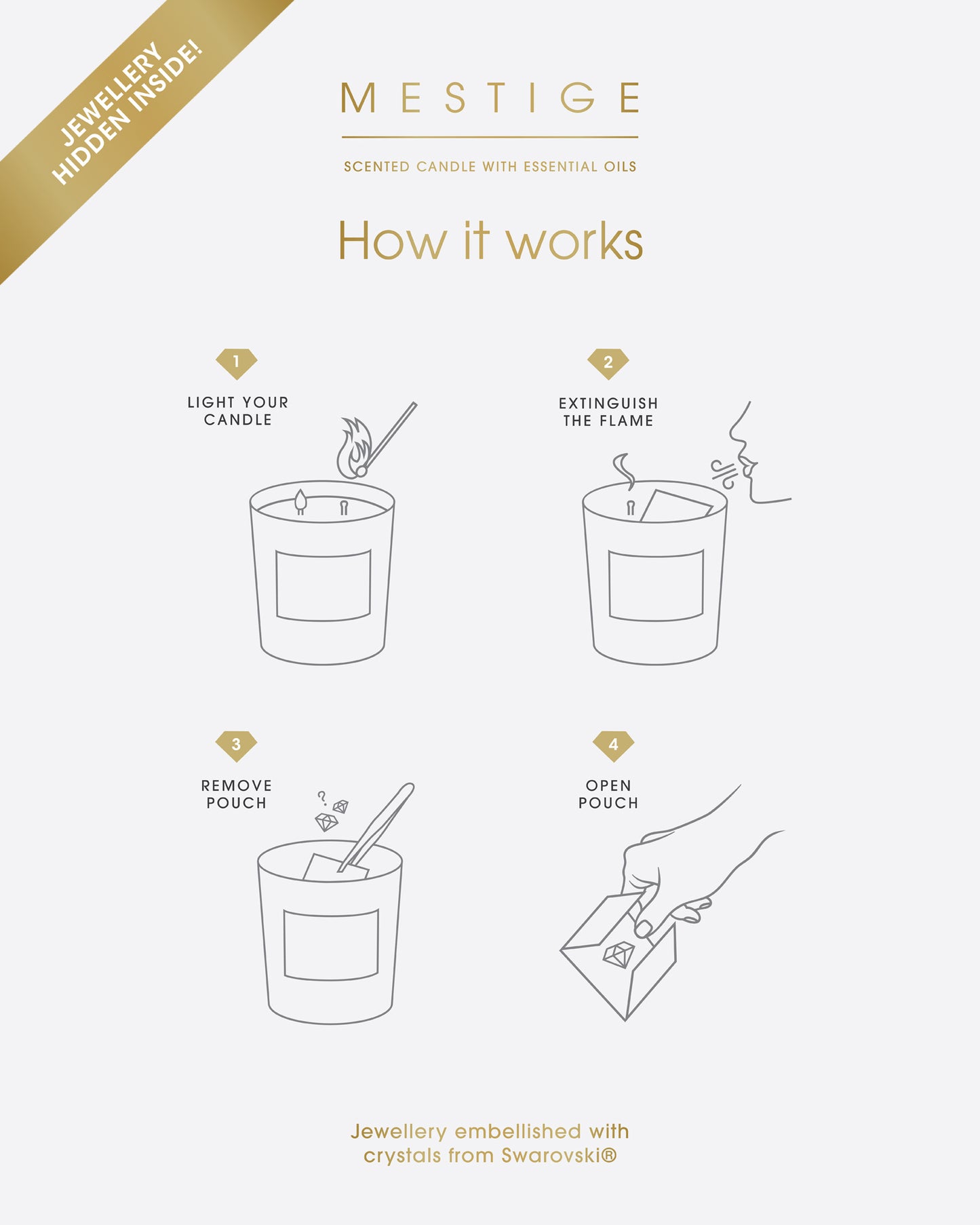 JEWELLERY HIDDEN INSIDE!

MESTIGE

SCENTED CANDLE WITH ESSENTIAL OILS

How it works

1
LIGHT YOUR CANDLE

2
EXTINGUISH THE FLAME

3
REMOVE POUCH

?

4
OPEN POUCH

Jewellery embellished with crystals from Swarovski®