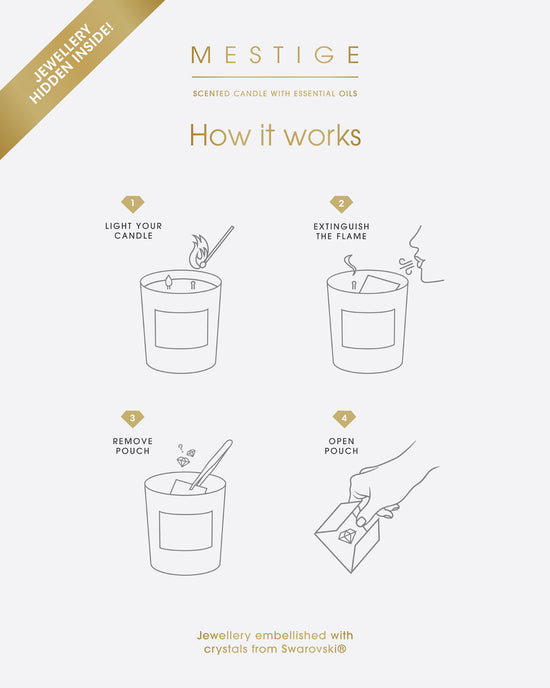 JEWELLERY HIDDEN INSIDE!

MESTIGE

SCENTED CANDLE WITH ESSENTIAL OILS

How it works

1
LIGHT YOUR CANDLE

2
EXTINGUISH THE FLAME

3
REMOVE POUCH

?

4
OPEN POUCH

Jewellery embellished with crystals from Swarovski®